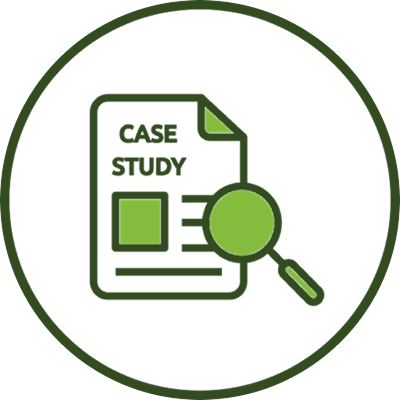 CASE
STUDY